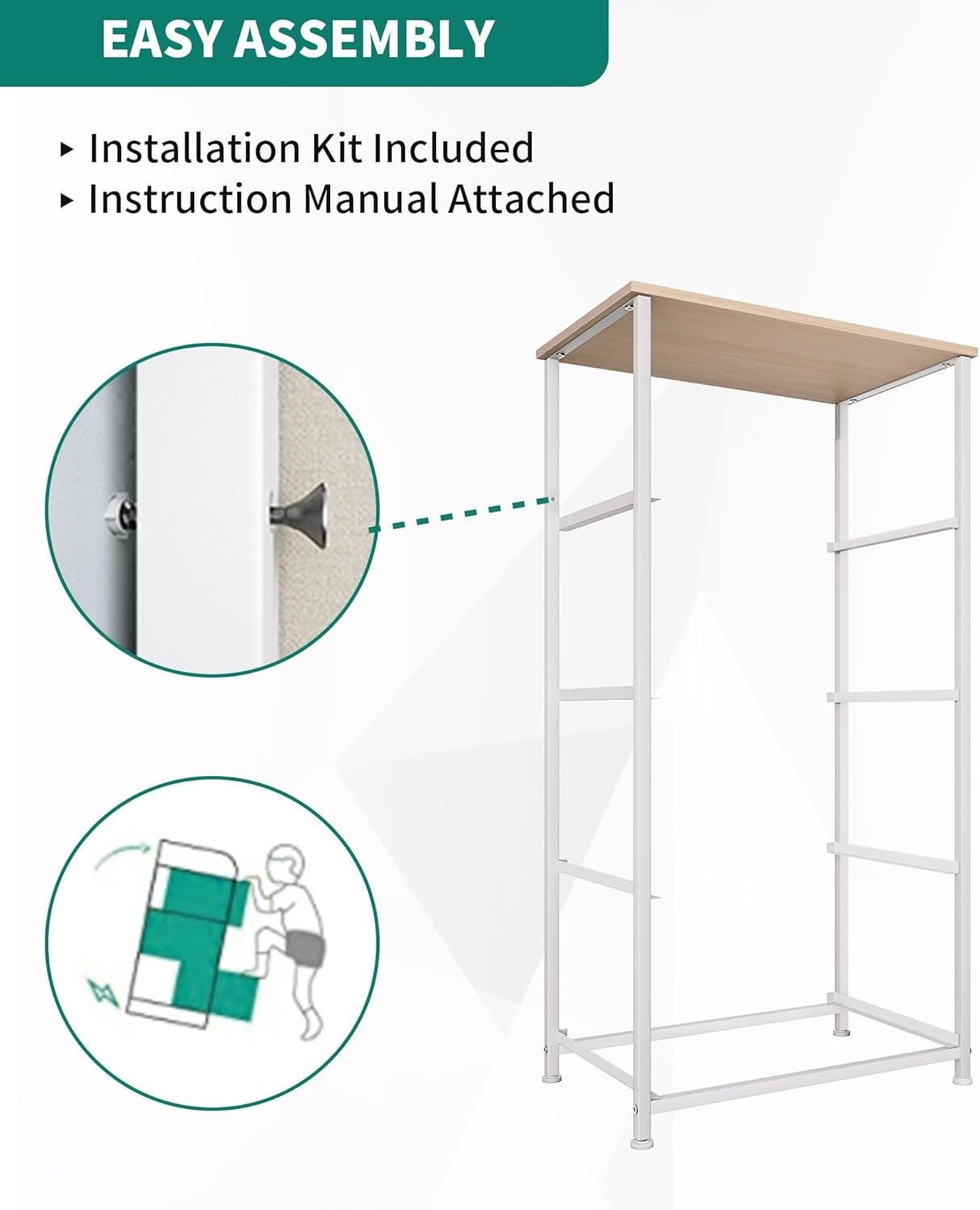 EASY ASSEMBLY

▸ Installation Kit Included
▸ Instruction Manual Attached